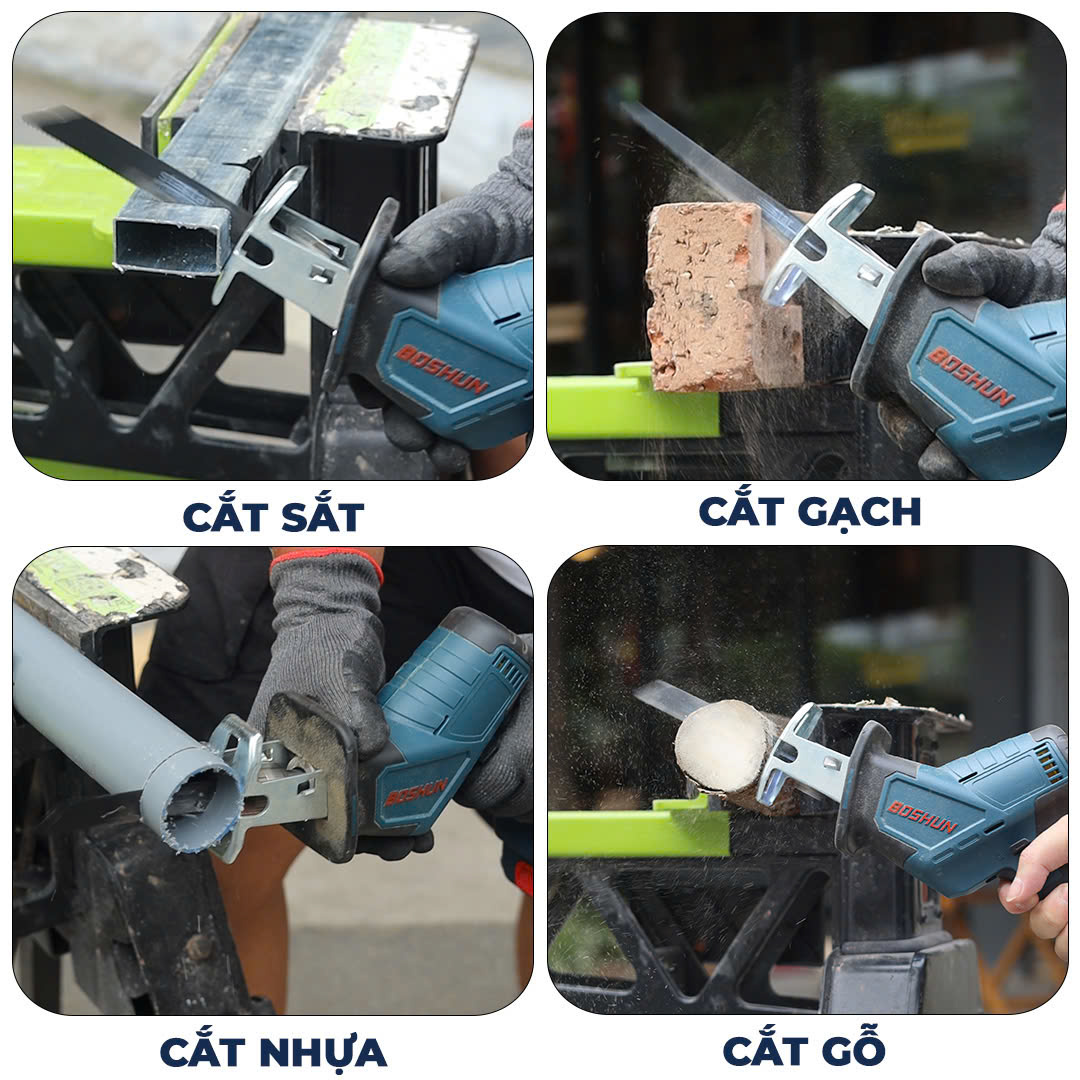 BOSHUN

CẮT SẮT

BOSHUN

CẮT GẠCH

BOSHUN

CẮT NHỰA

BOSHUN

CẮT GỖ