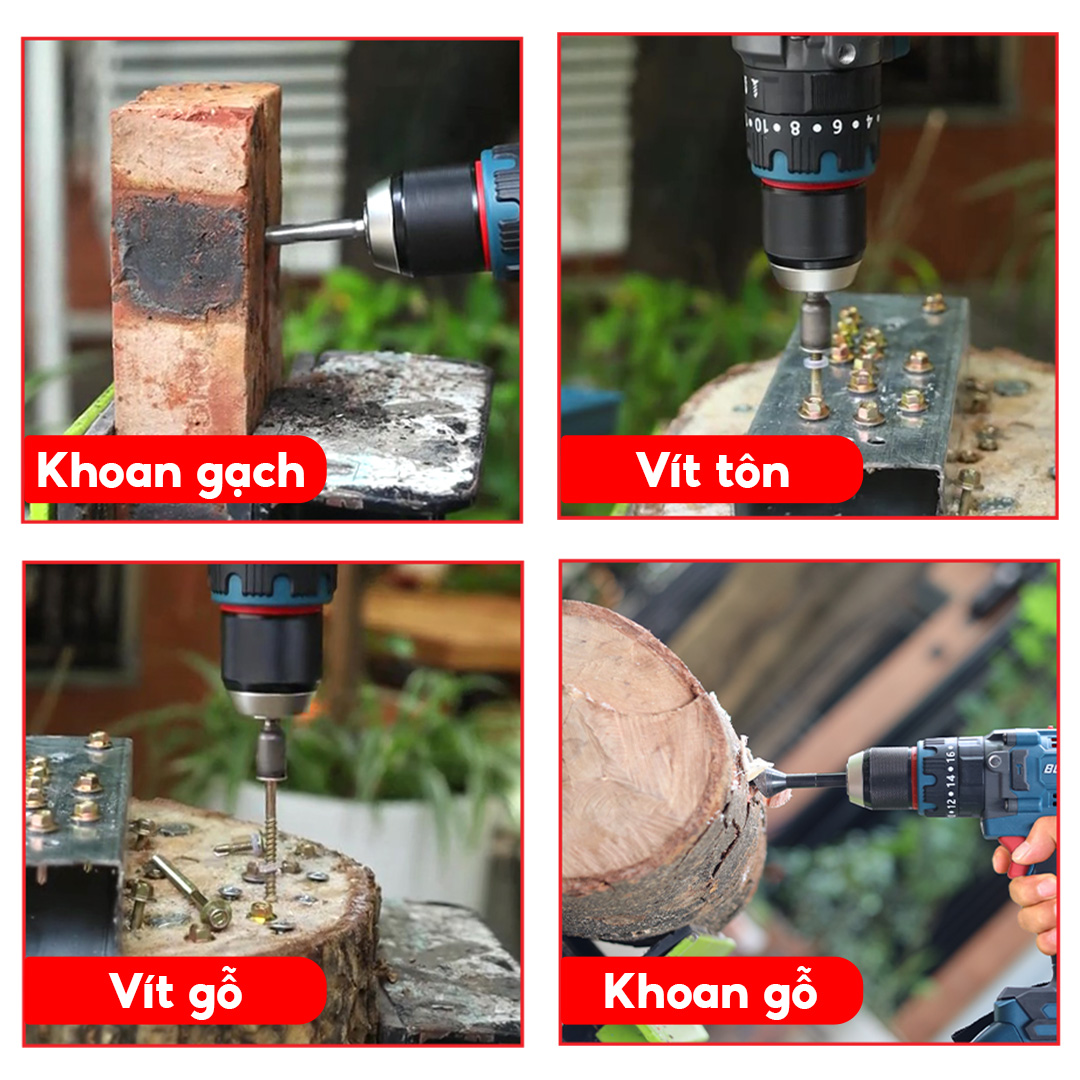 Khoan gạch

Vít tôn

Vít gỗ

Khoan gỗ