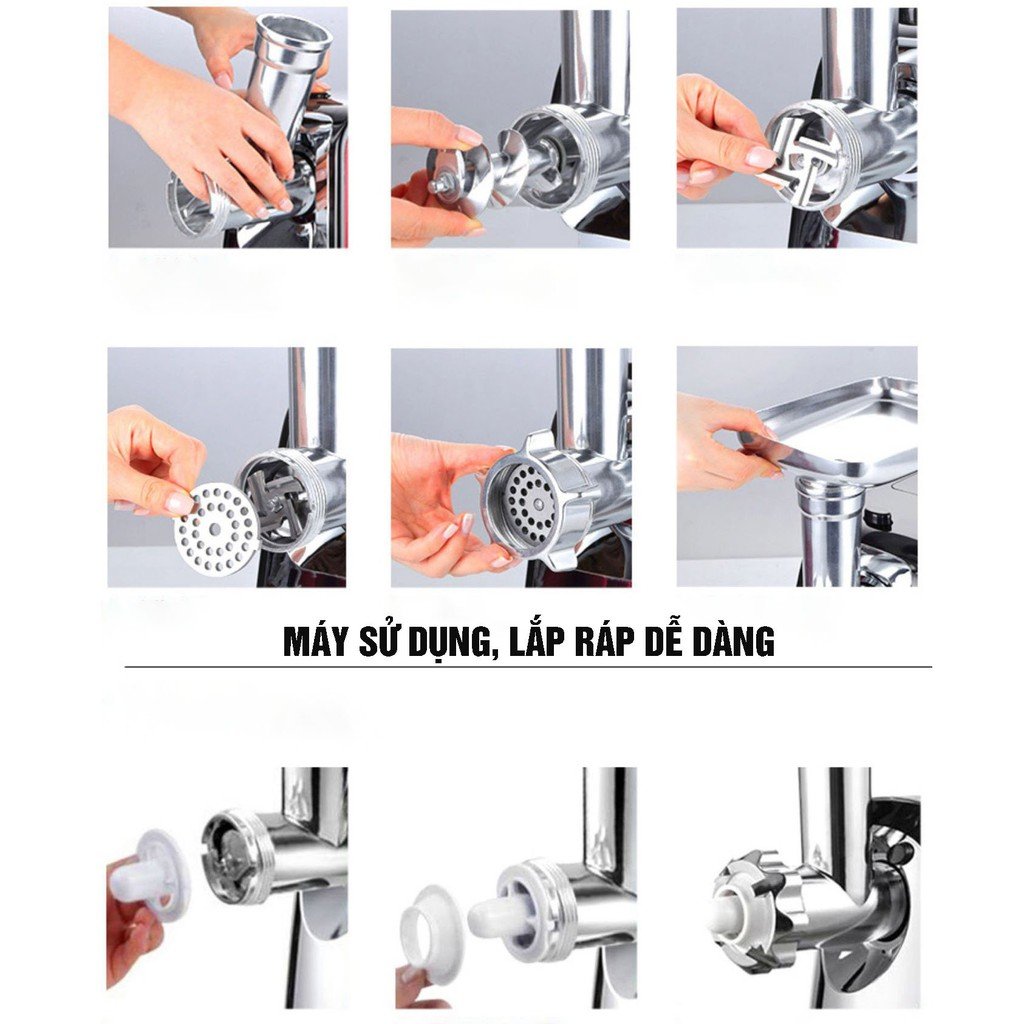 MÁY SỬ DỤNG, LẮP RÁP DỄ DÀNG