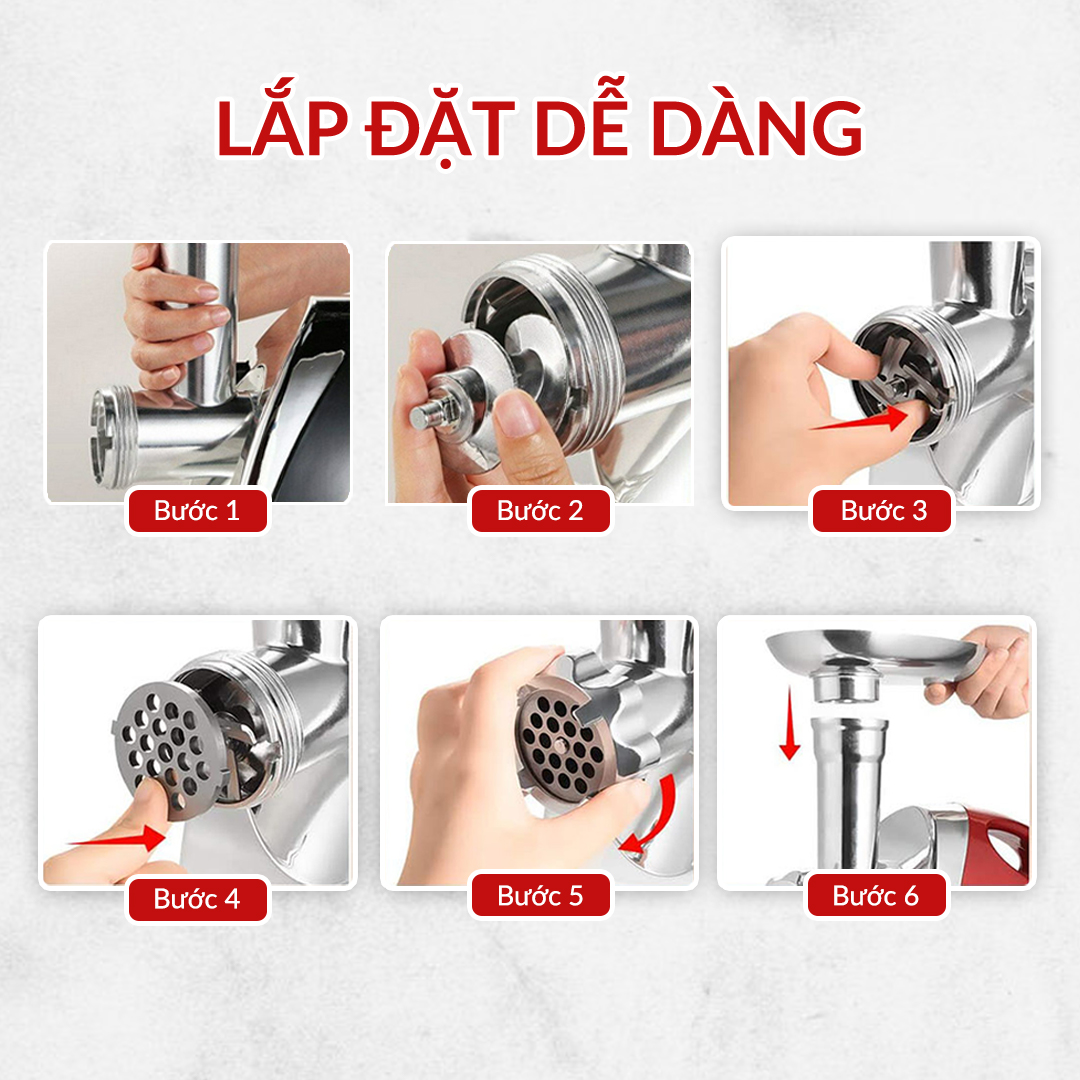 LẮP ĐẶT DỄ DÀNG

Bước 1

Bước 2

Bước 3

Bước 4

Bước 5

Bước 6